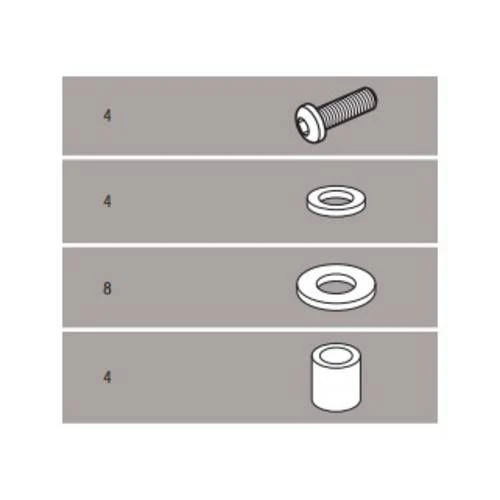 4

4

8

4